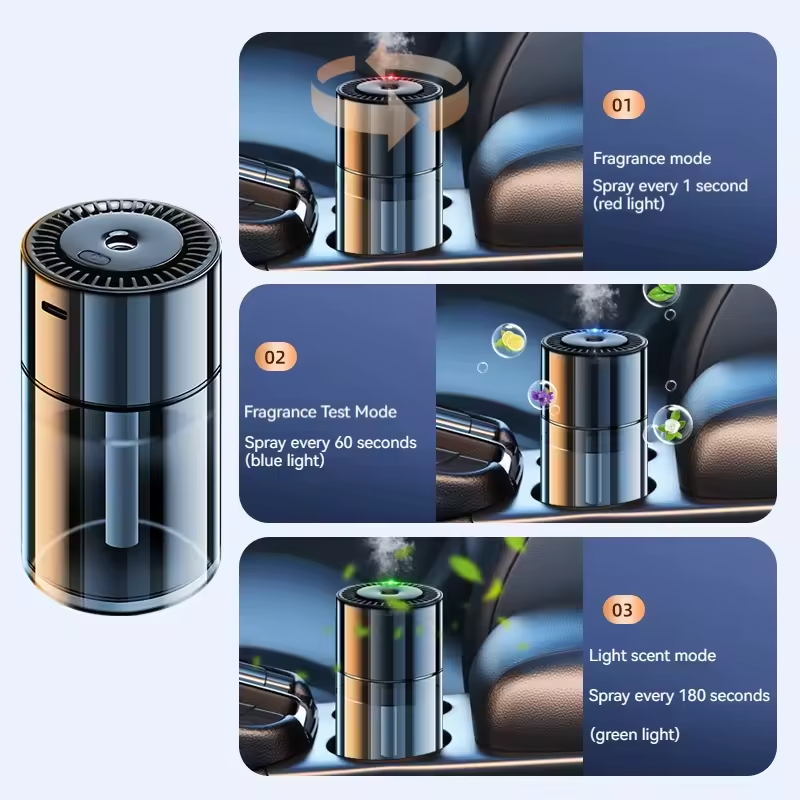 01

Fragrance mode

Spray every 1 second (red light)

02

Fragrance Test Mode

Spray every 60 seconds (blue light)

03

Light scent mode

Spray every 180 seconds

(green light)